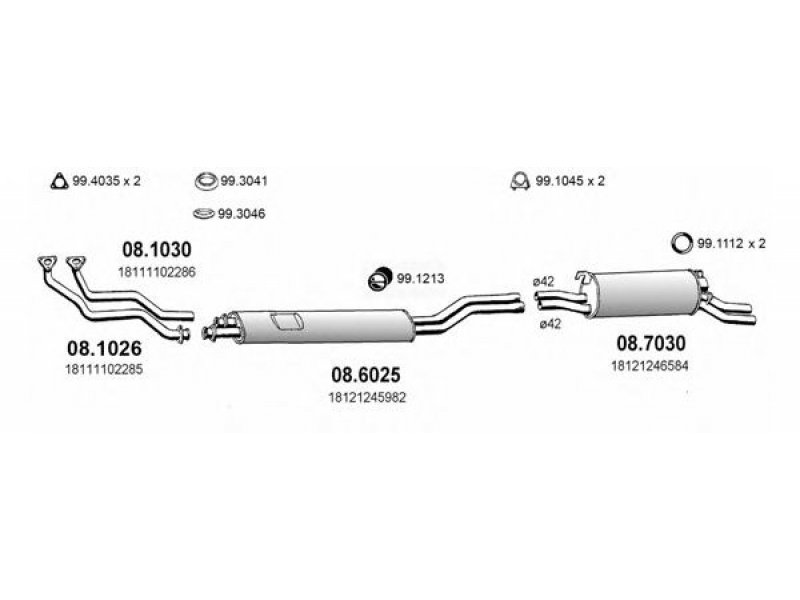 99.4035 x 2

99.3041

99.3046

99.1045 x 2

99.1112 x 2

08.1030
18111102286

99.1213

ø42

ø42

08.1026
18111102285

08.6025
18121245982

08.7030
18121246584