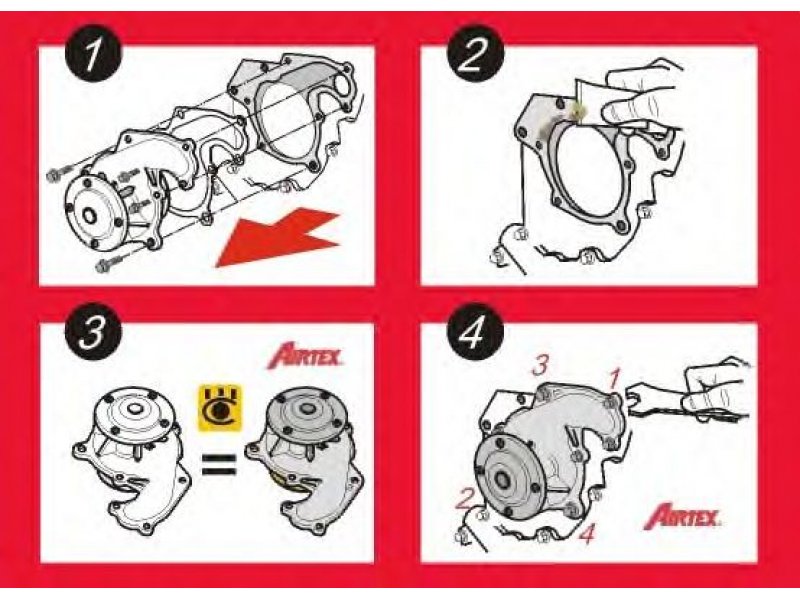 1

2

3

AIRTEX

=

4

3

1

2

4

AIRTEX