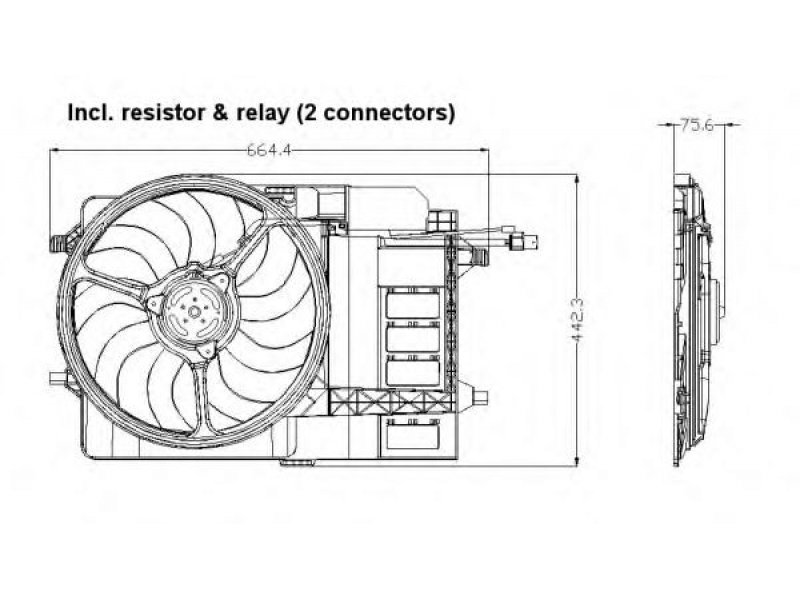 Incl. resistor & relay (2 connectors)

664.4

442.3

75.6