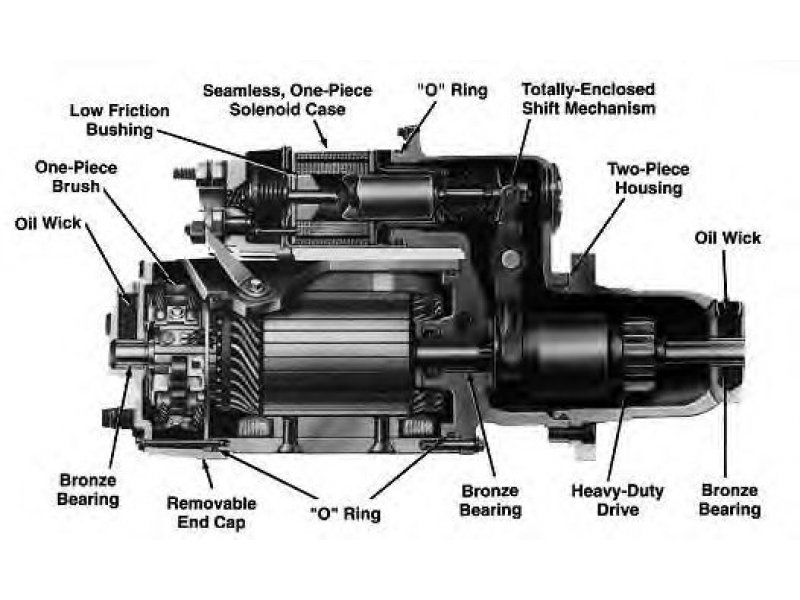 Seamless, One-Piece Solenoid Case

"O" Ring

Totally-Enclosed Shift Mechanism

Low Friction Bushing

One-Piece Brush

Two-Piece Housing

Oil Wick

Oil Wick

Bronze Bearing

Removable End Cap

"O" Ring

Bronze Bearing

Heavy-Duty Drive

Bronze Bearing