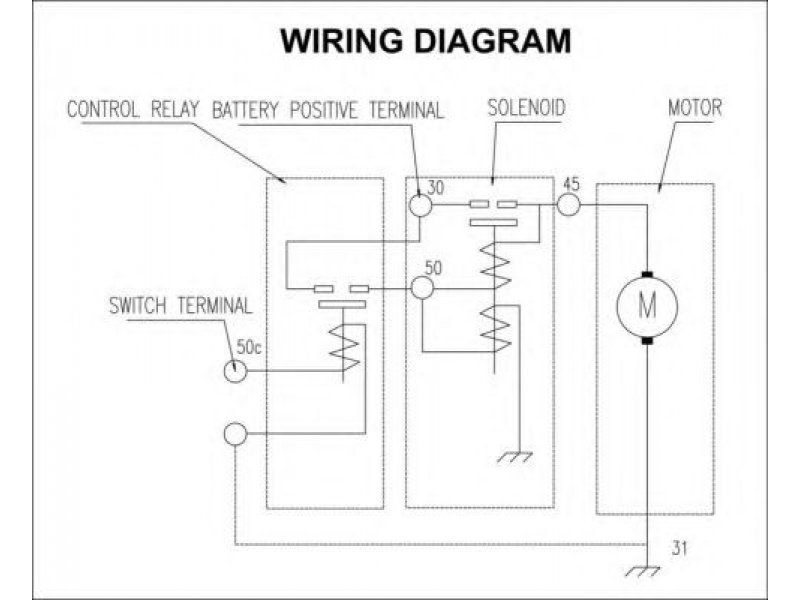 WIRING DIAGRAM

CONTROL RELAY

BATTERY POSITIVE TERMINAL

SOLENOID

MOTOR

30

45

50

SWITCH TERMINAL

50c

M

31