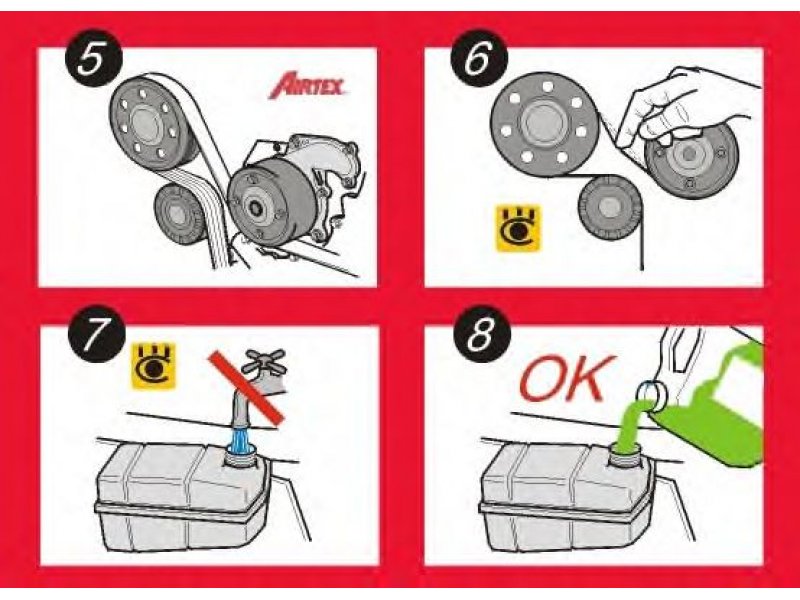 5

AIRTEX

6

7

8

OK