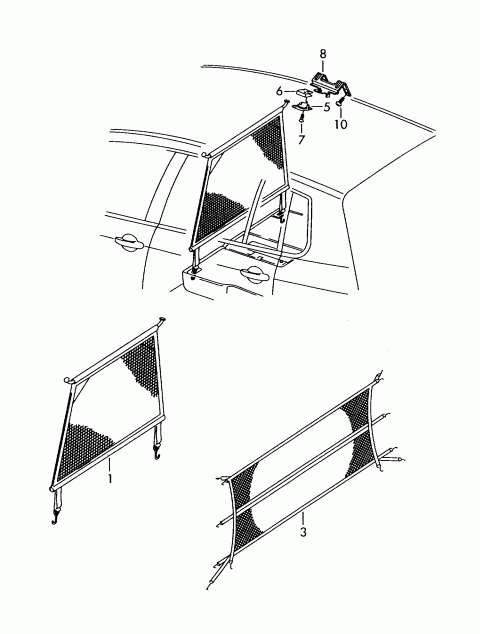 8
6
5
10
7
1
3