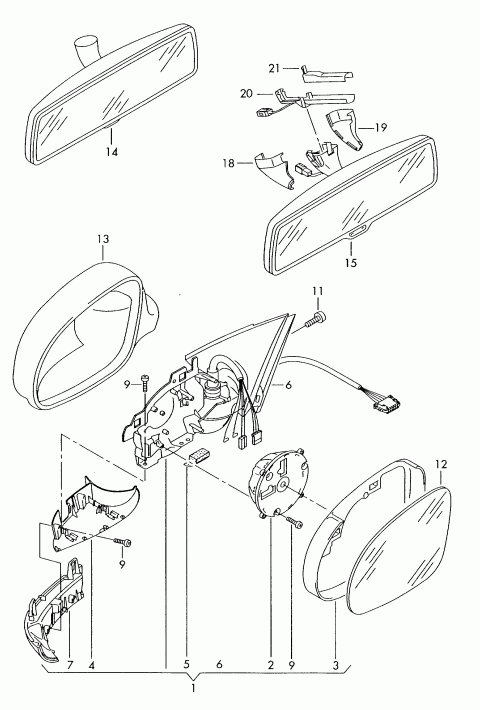 21
20
19
18
14
15
13
11
9
6
12
9
7
4
5
6
2
9
3
1