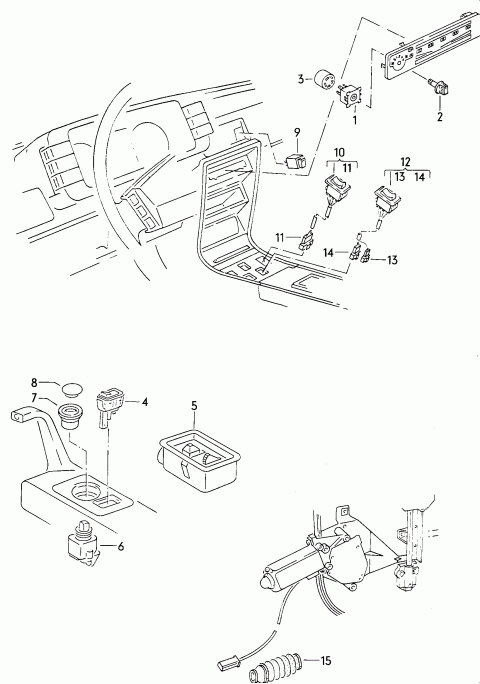 3
1
2
9
10
11
12
13 14
11
14
13
8
7
4
5
6
15