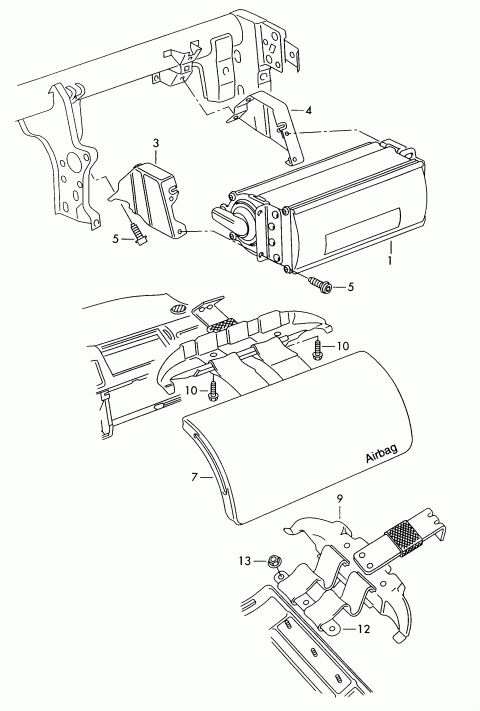 4
3
5
1
5
10
10
Airbag
7
9
13
12