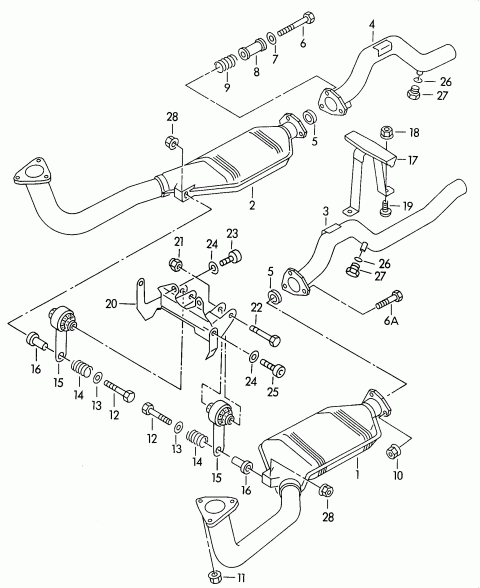 4
6
7
8
9
26
27
28
5
18
17
2
19
3
21
24
23
26
27
5
20
22
6A
16
15
14
13
12
24
25
12
13
14
15
16
1
10
28
11