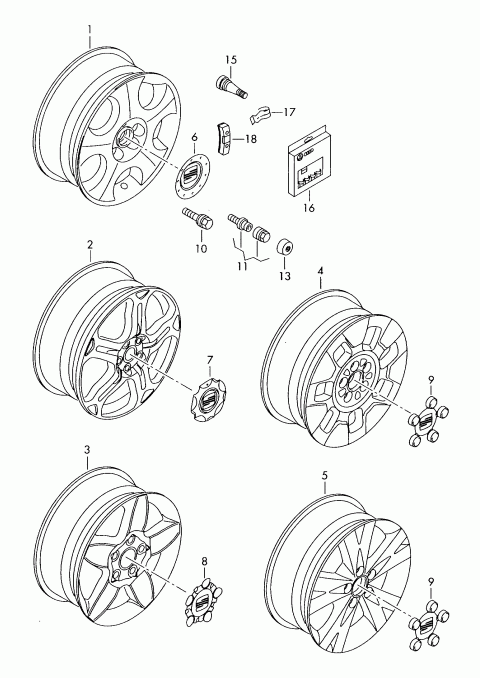 1
15
17
18
6
16
10
11
13
2
4
7
9
3
5
8
9