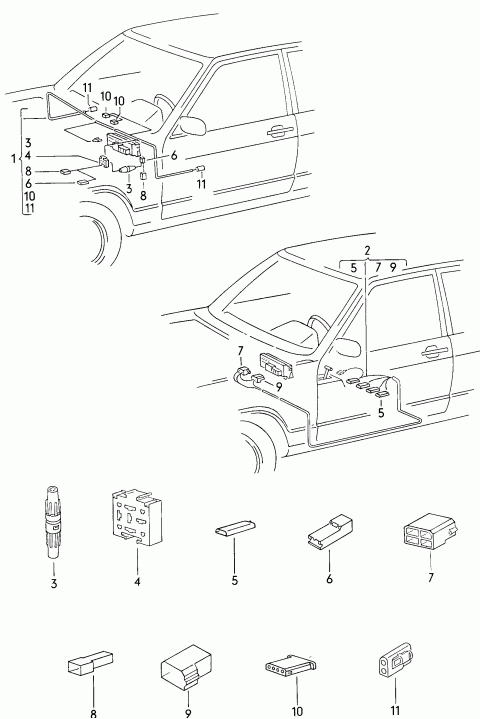 11
10
10
1
3
4
8
6
10
11
6
3
8
11
2
5
7
9
7
9
5
3
4
5
6
7
8
9
10
11