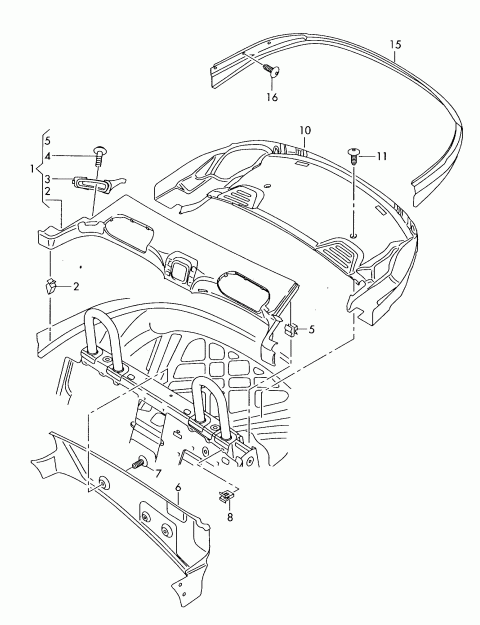 15
16
10
11
5
4
1
3
2
2
5
7
6
8