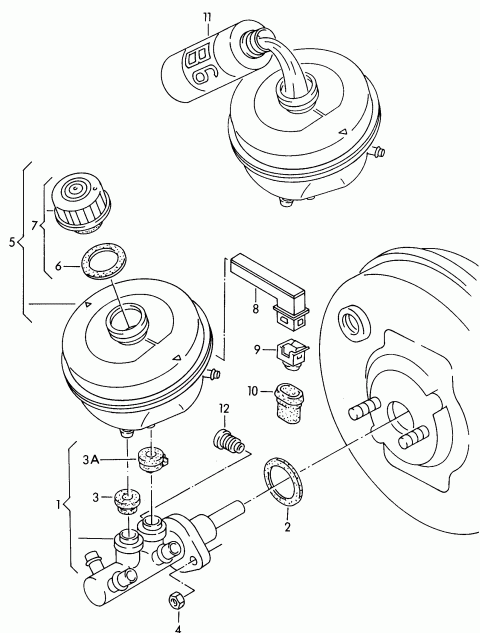 11
B6
5
7
6
8
9
10
12
3A
3
1
2
4