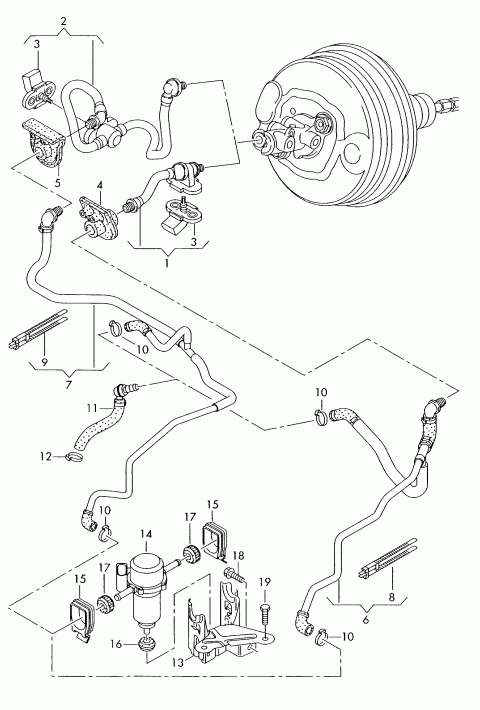 2
3
5
4
3
1
9
7
10
11
12
10
10
14
15
17
18
19
15
17
16
13
8
6
10