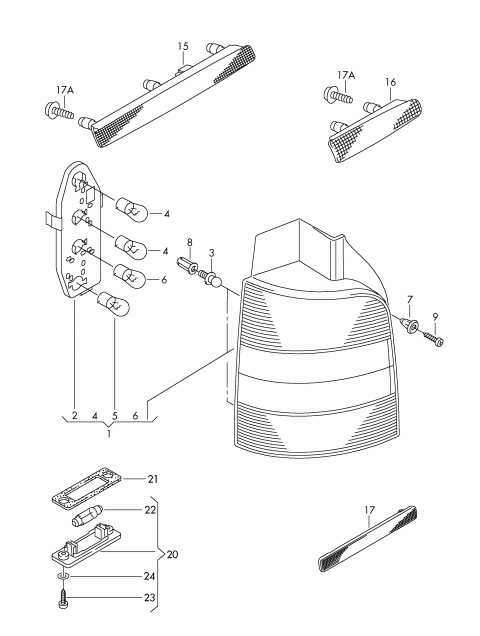 15
17A
17A
16
4
4
6
8
3
7
9
2
4
5
6
1
21
22
20
24
23
17