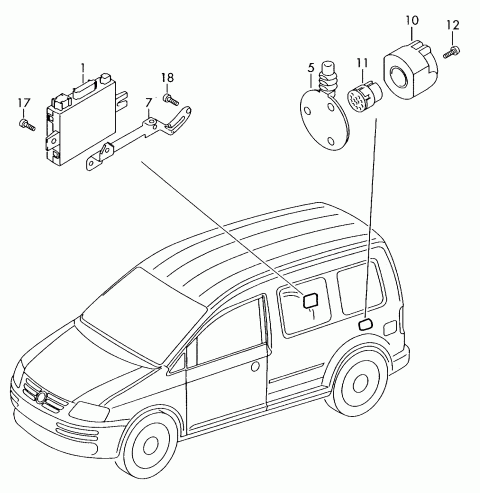 1
17
18
7
5
11
10
12