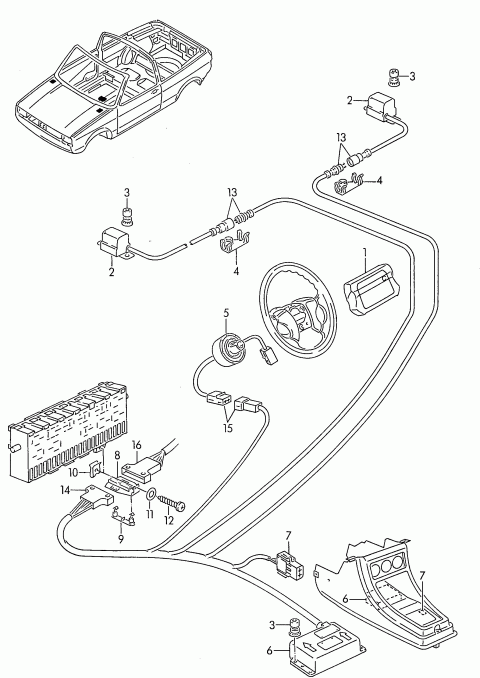 3
2
13
4
3
13
2
4
1
5
15
16
8
10
14
11
12
9
7
7
6
3
6