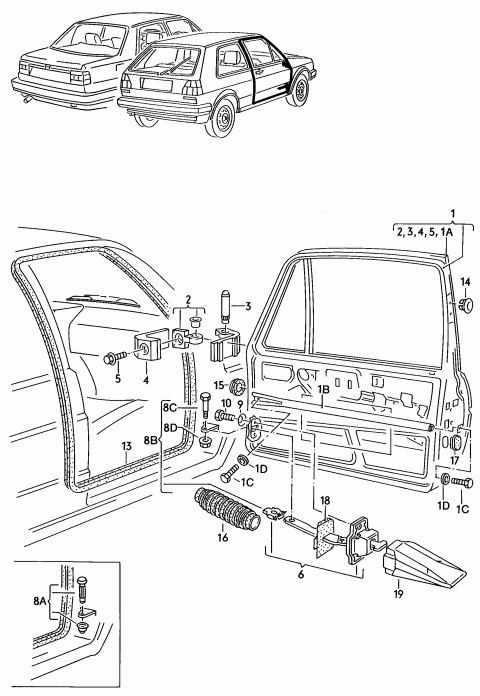 1
2, 3, 4, 5, 1A
14
2
3
5
4
15
1B
8C
10
9
8D
8B
13
1D
1C
17
1D
1C
18
16
6
19
8A