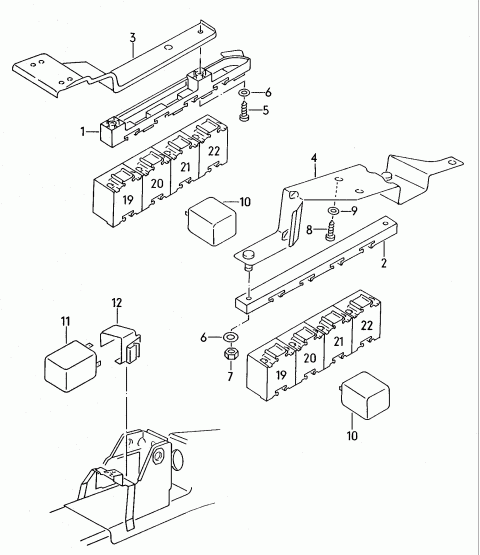 3
6
5
1
22
21
20
19
10
4
9
8
2
12
11
6
7
22
21
20
19
10