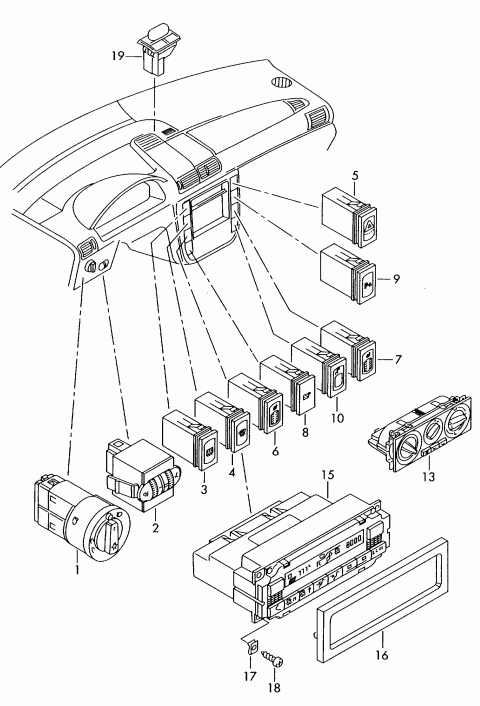 19
5
9
7
10
8
6
4
3
2
1
13
15
16
17
18