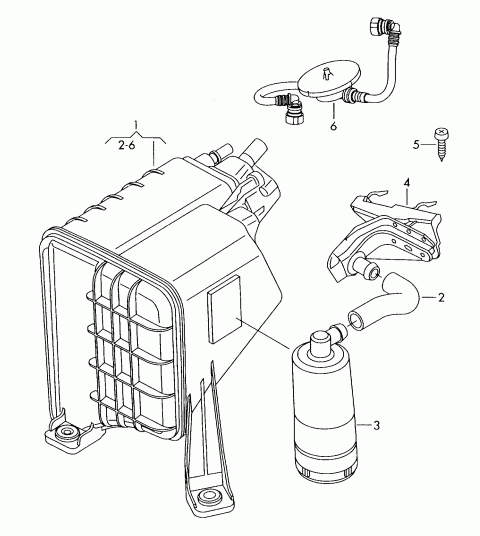 1
2-6
6
5
4
2
3