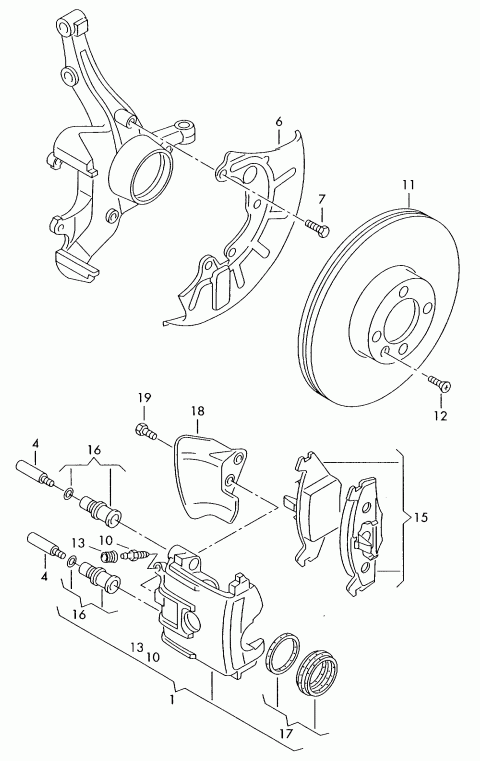 6
7
11
12
19
18
4
16
15
13
10
4
16
13 10
1
17