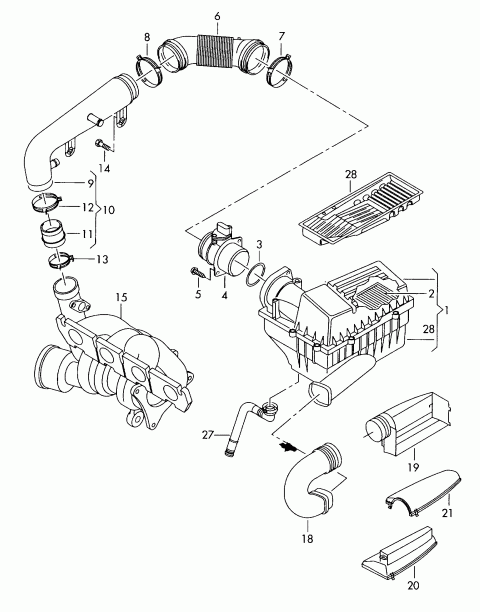 6
8
7
14
9
12
10
11
13
28
3
5
4
2
1
28
15
27
19
21
18
20