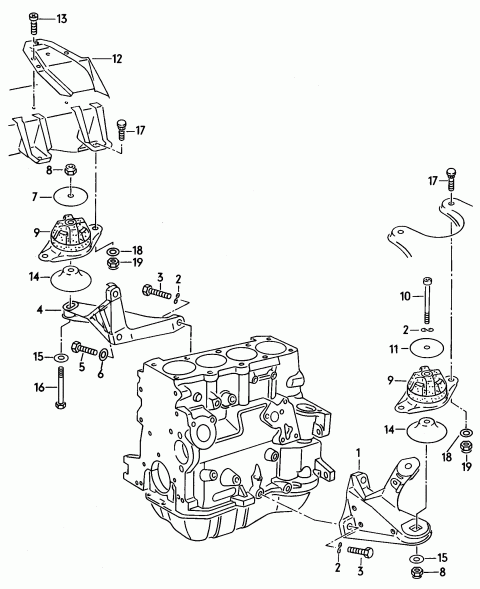 13
12
17
8
7
9
18
19
14
3
2
4
15
5
6
16
17
10
2
11
9
14
18
19
1
2
3
15
8