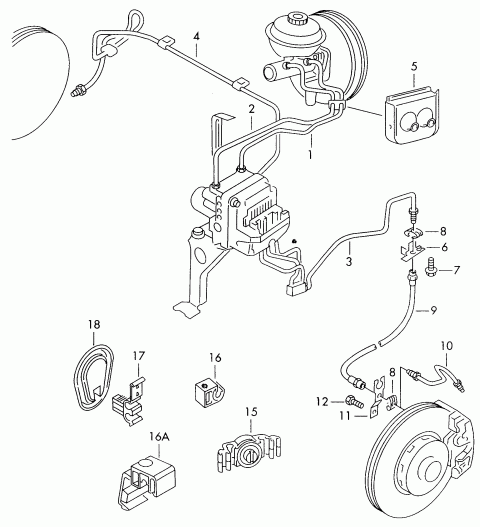 4
5
2
1
8
6
3
7
9
18
17
16
10
8
12
11
15
16A