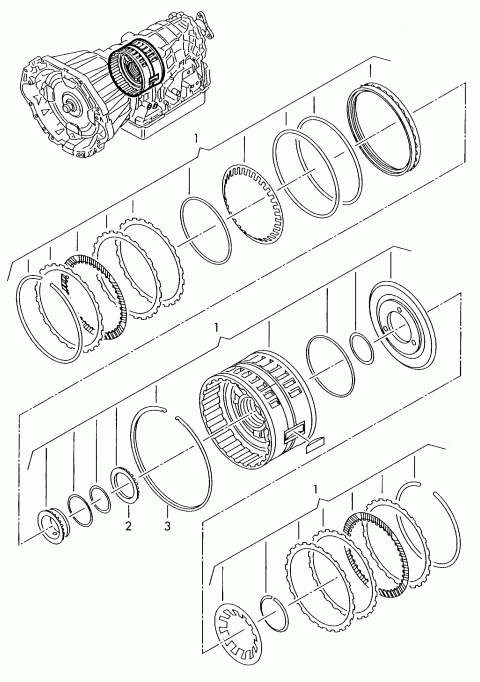 1
1
2
3
1