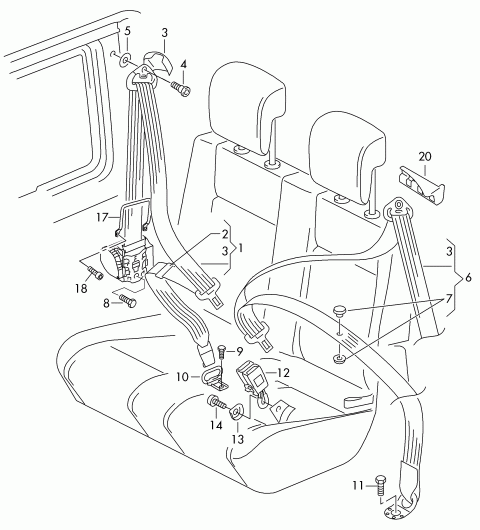 5
3
4
20
17
2
3
1
3
6
7
18
8
9
10
12
14
13
11