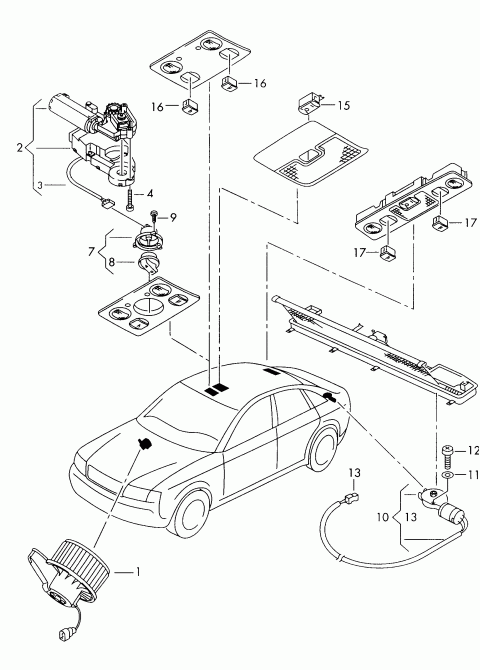 16
16
15
2
3
4
9
7
8
17
17
12
11
13
10
13
1