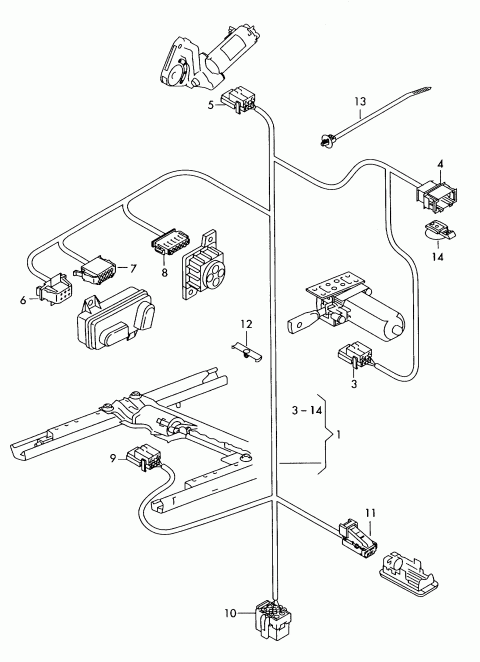 5
13
4
14
7
8
6
12
3
3 – 14
1
9
11
10