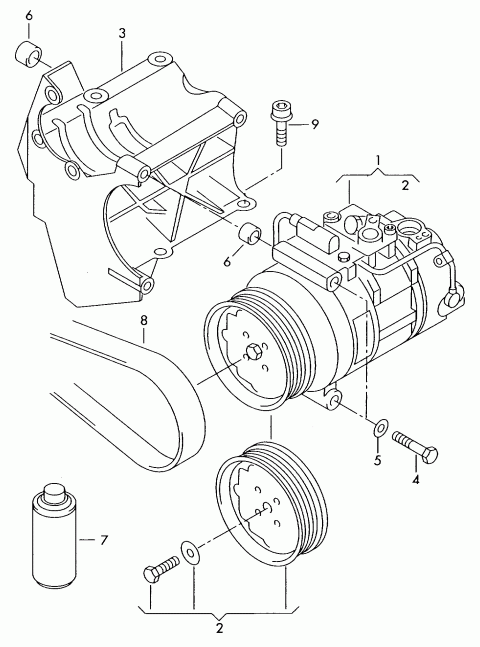 6
3
9
1
2
6
8
5
4
7
2