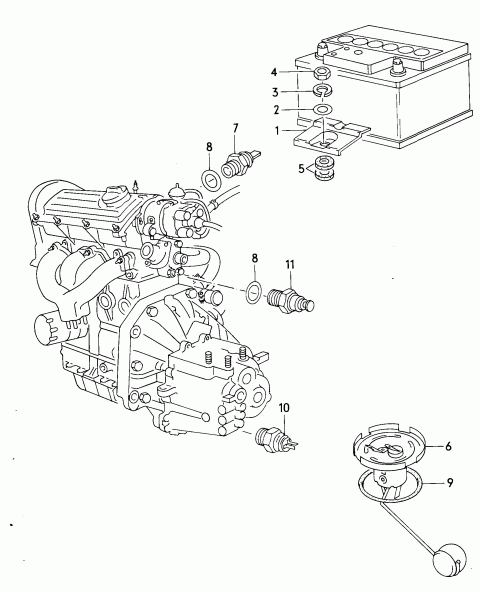 4
3
2
1
5
7
8
8
11
10
6
9