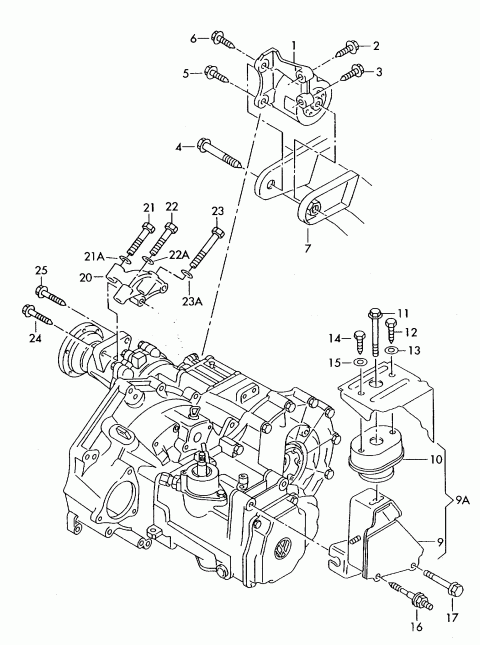 6
1
2
5
3
4
7
21
22
23
21A
22A
20
23A
25
24
11
14
12
13
15
10
9A
9
17
16