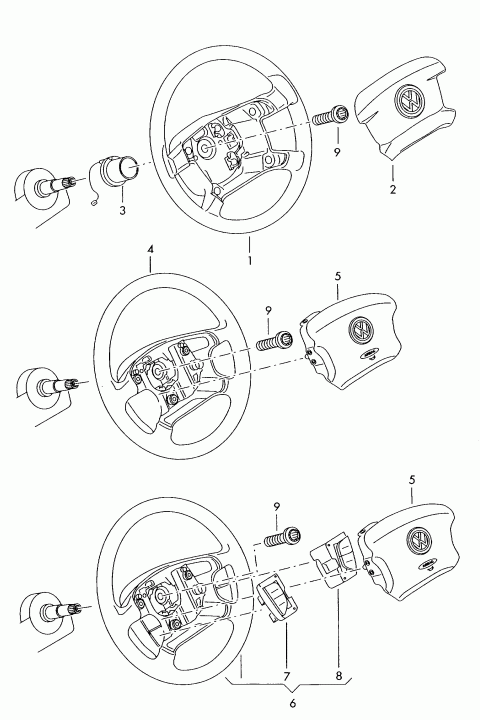 9
2
3
1
4
5
9
5
9
7
8
6