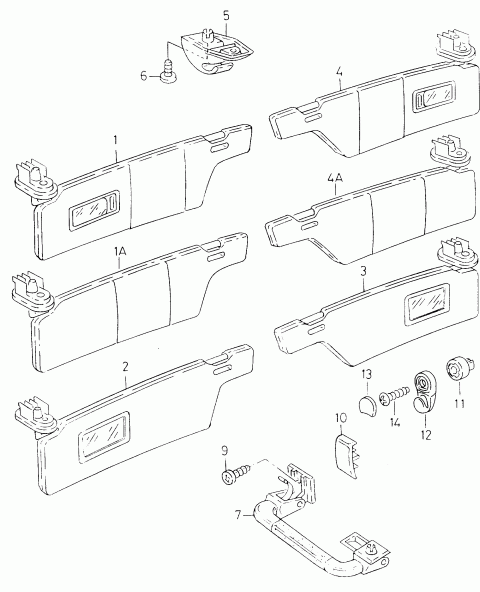 5
6
4
1
4A
1A
3
2
13
11
14
12
10
9
7