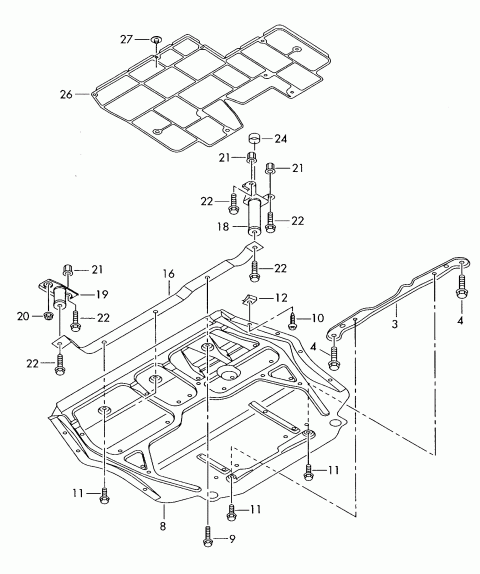 27
26
24
21
21
22
22
18
22
21
16
19
20
22
12
10
3
4
4
22
11
11
11
8
9