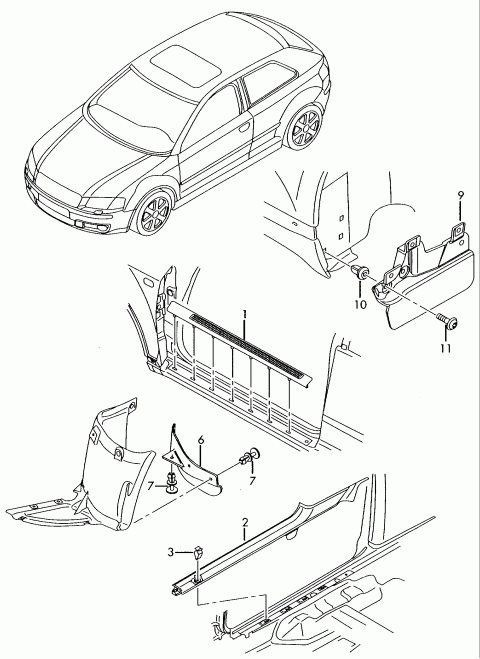 9
10
11
1
6
7
7
2
3