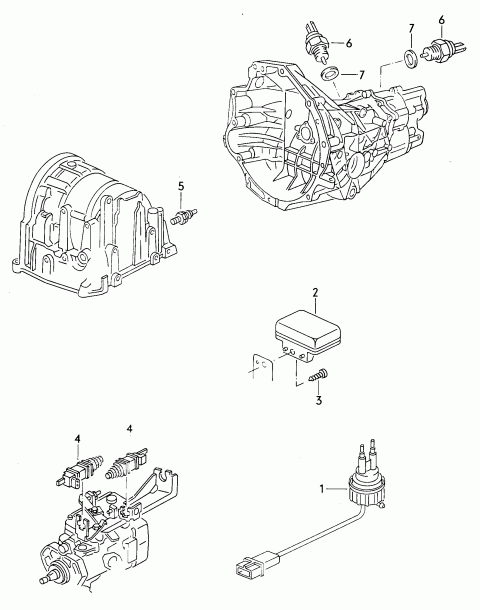 6
7
6
7
5
2
3
4
4
1