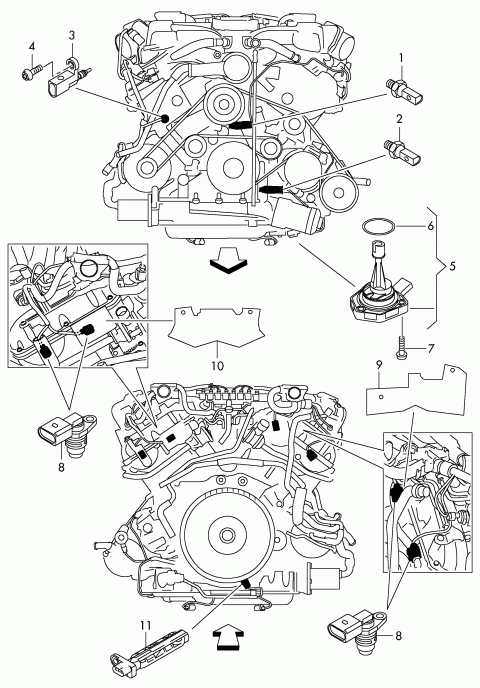 4
3
1
2
6
5
7
10
9
8
8
11