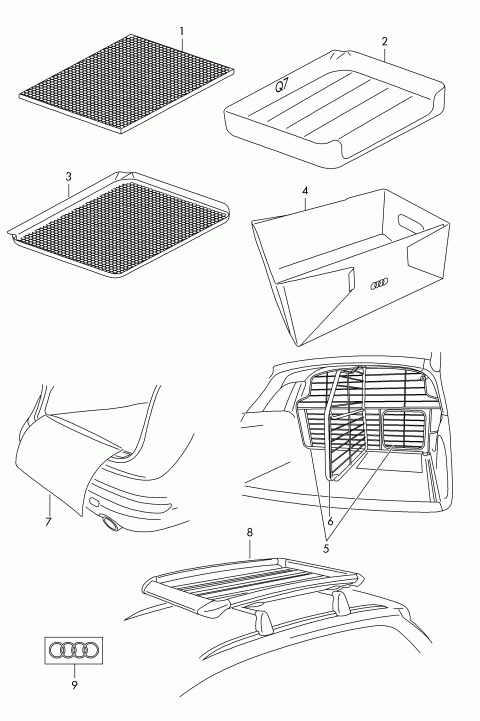 1

2

Q7

3

4

7

6

5

8

9