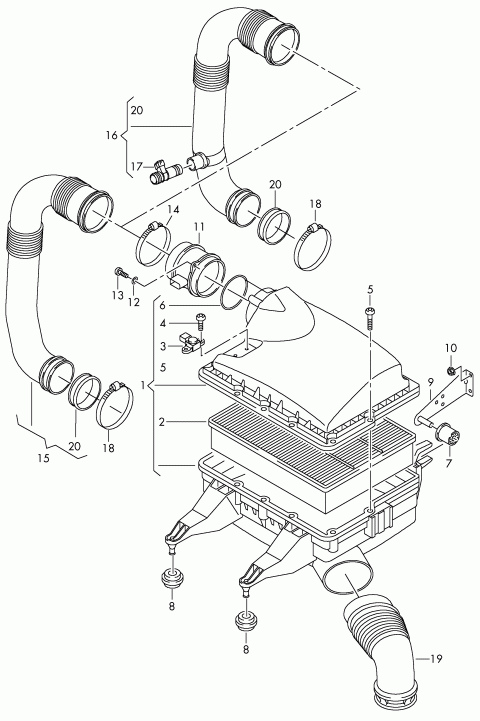 20
16
17
20
18
14
11
13
12
6
4
3
5
5
1
2
10
9
7
20
18
15
8
8
19