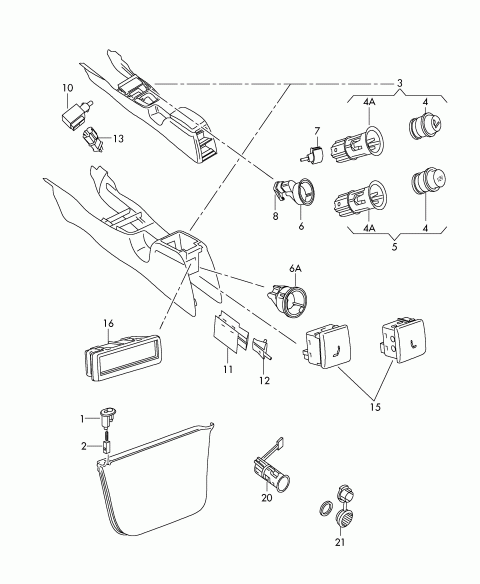 10
13
3
4A
4
7
8
6
4A
4
5
6A
16
11
12
15
1
2
20
21