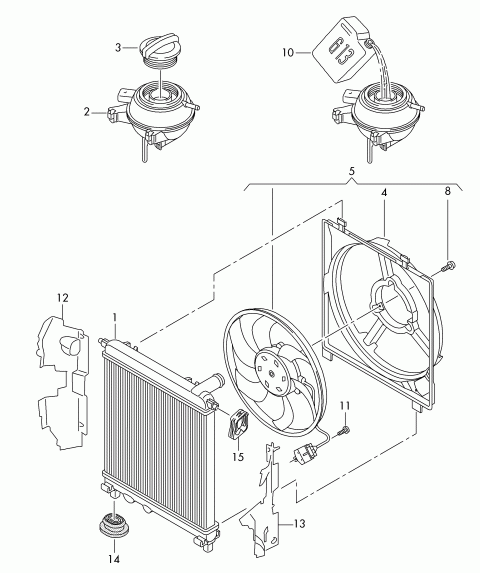 3
10
G13
2
5
4
8
12
1
11
15
13
14