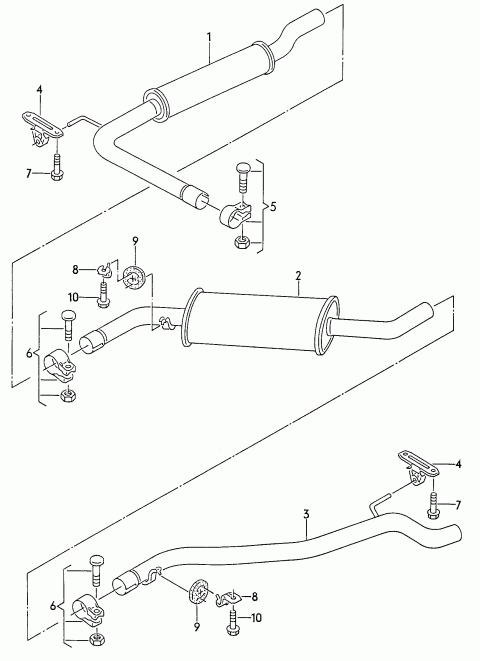 1
4
7
5
9
8
10
2
6
4
7
3
6
8
9
10