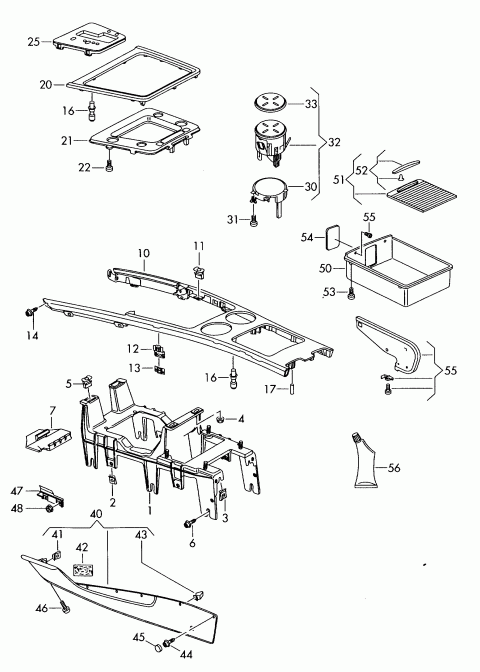 25
20
16
21
22
33
32
30
31
51
52
55
54
50
53
10
11
14
12
13
16
17
55
5
4
7
56
47
48
2
1
3
6
40
41
42
43
46
45
44