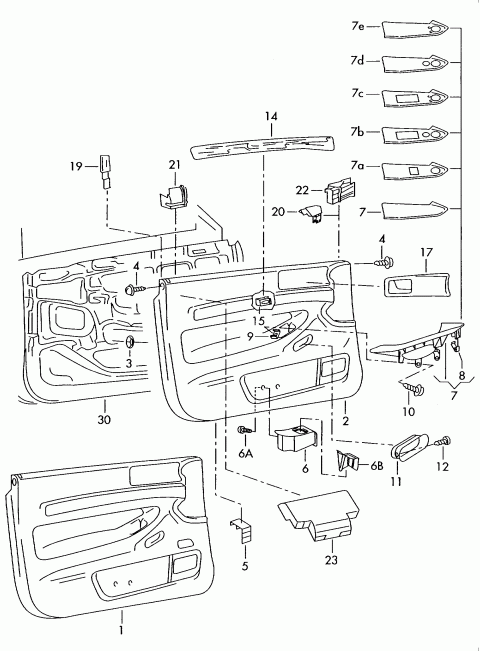 7e
7d
7c
7b
7a
7
14
19
21
22
20
4
17
4
15
9
3
8
7
10
30
2
6A
6
6B
11
12
5
23
1