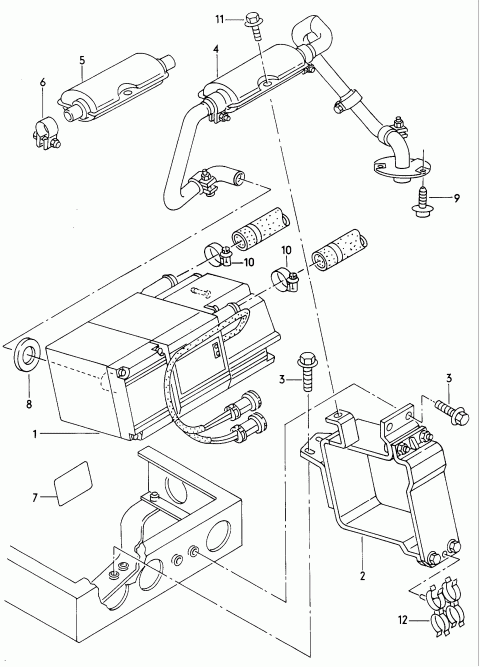 11
5
4
6
9
10
10
3
3
8
1
7
2
12