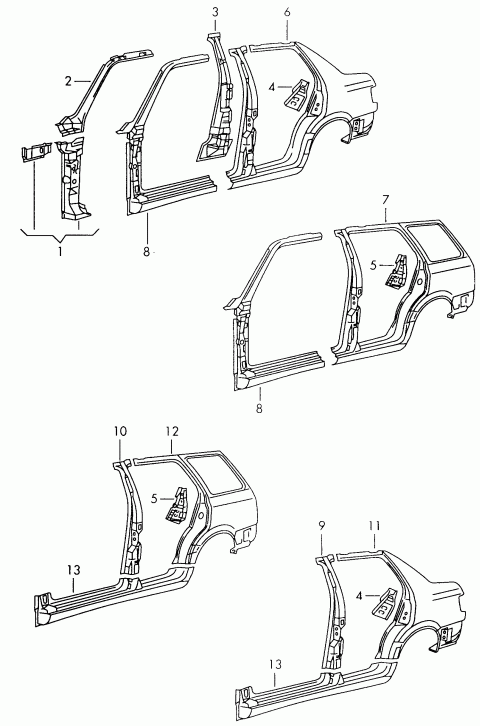 3
6
2
4
1
8
7
5
8
10
12
5
13
9
11
4
13