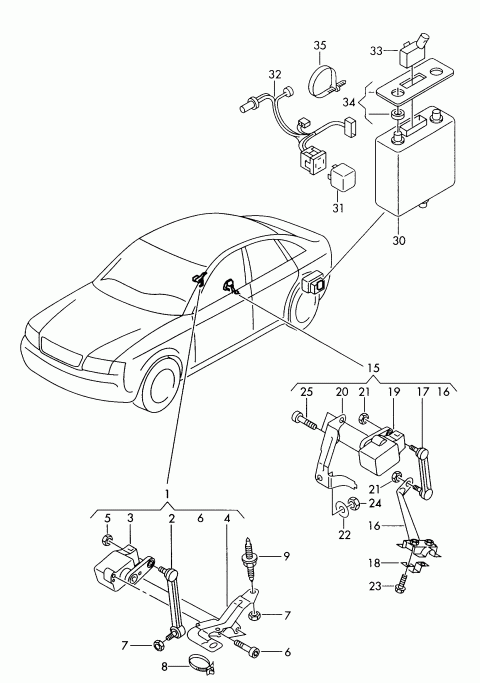 35
33
32
34
31
30
15
25
20
21
19
17
16
21
24
22
16
18
23
1
5
3
2
6
4
9
7
7
6
8